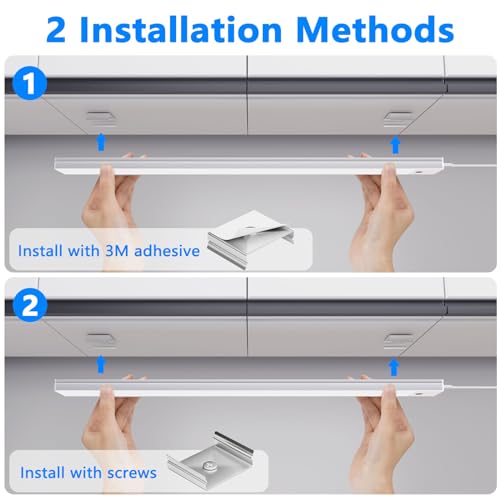 2 Installation Methods

1

Install with 3M adhesive

2

Install with screws