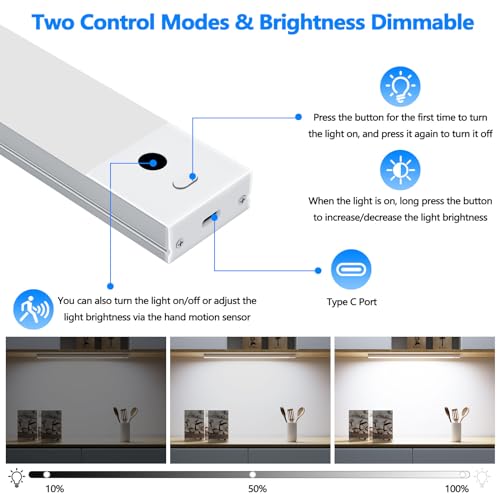 Two Control Modes & Brightness Dimmable

Press the button for the first time to turn the light on, and press it again to turn it off

When the light is on, long press the button to increase/decrease the light brightness

Type C Port

You can also turn the light on/off or adjust the light brightness via the hand motion sensor

10%

50%

100%